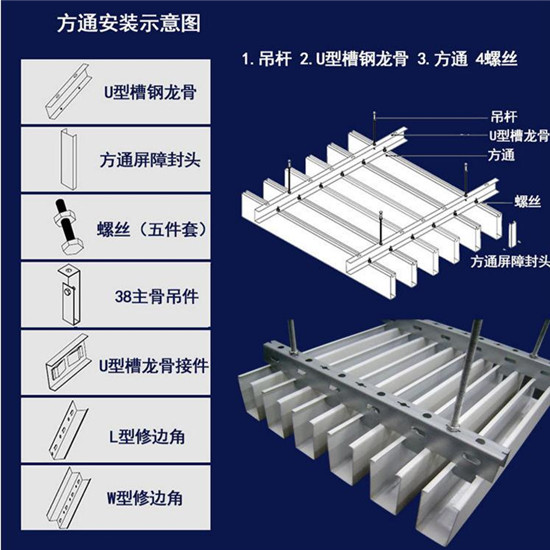 方通安装示意图

U型槽钢龙骨

方通屏障封头

螺丝（五件套）

38主骨吊件

U型槽龙骨接件

L型修边角

W型修边角

1. 吊杆 2. U型槽钢龙骨 3. 方通 4螺丝

吊杆
U型槽龙骨
方通
螺丝
方通屏障封头